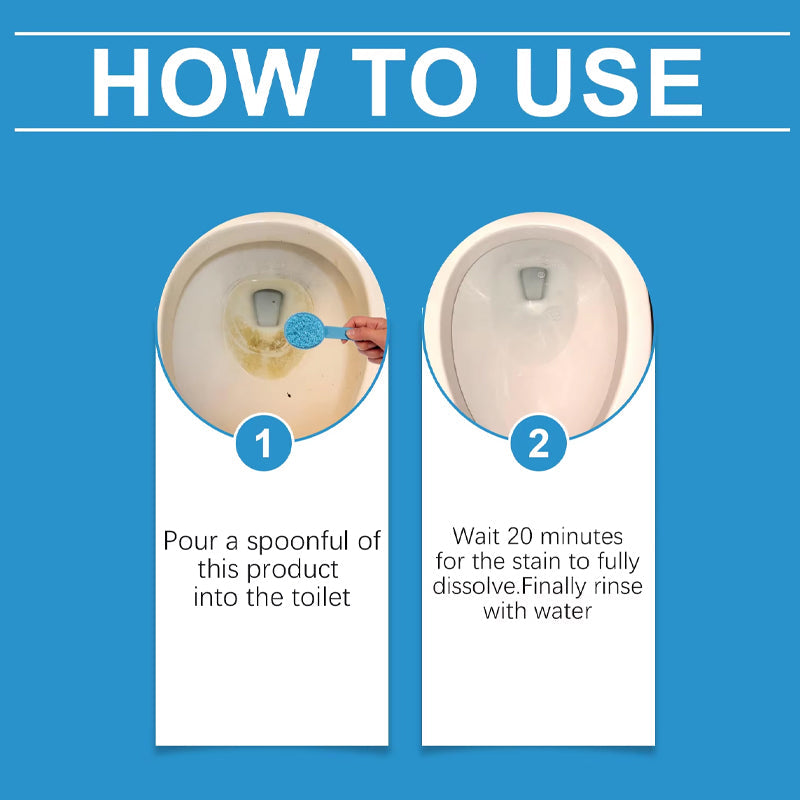 HOW TO USE

1

Pour a spoonful of this product into the toilet

2

Wait 20 minutes for the stain to fully dissolve.Finally rinse with water